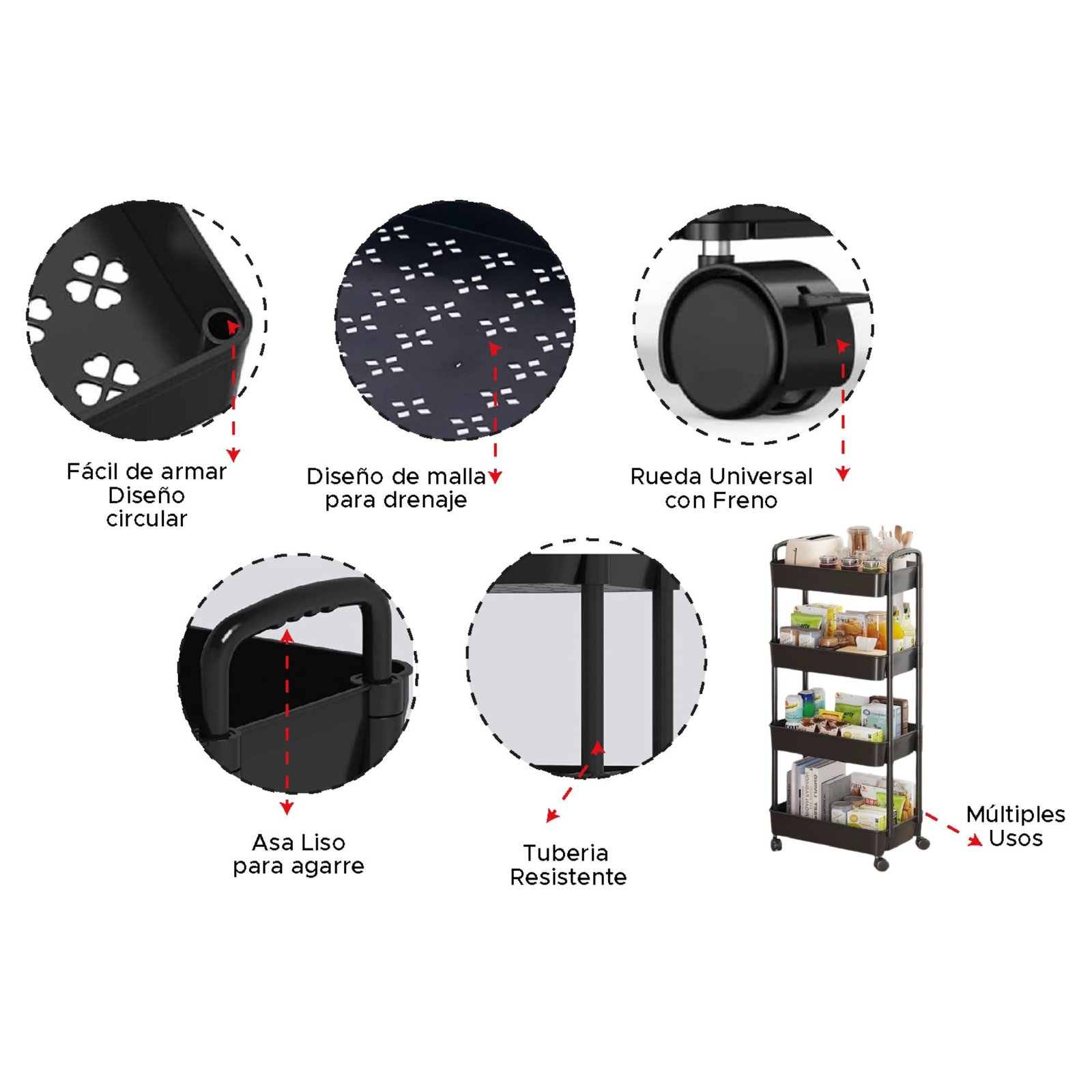 Fácil de armar
Diseño
circular

Diseño de malla
para drenaje

Rueda Universal
con Freno

Asa Liso
para agarre

Tuberia
Resistente

Múltiples
Usos